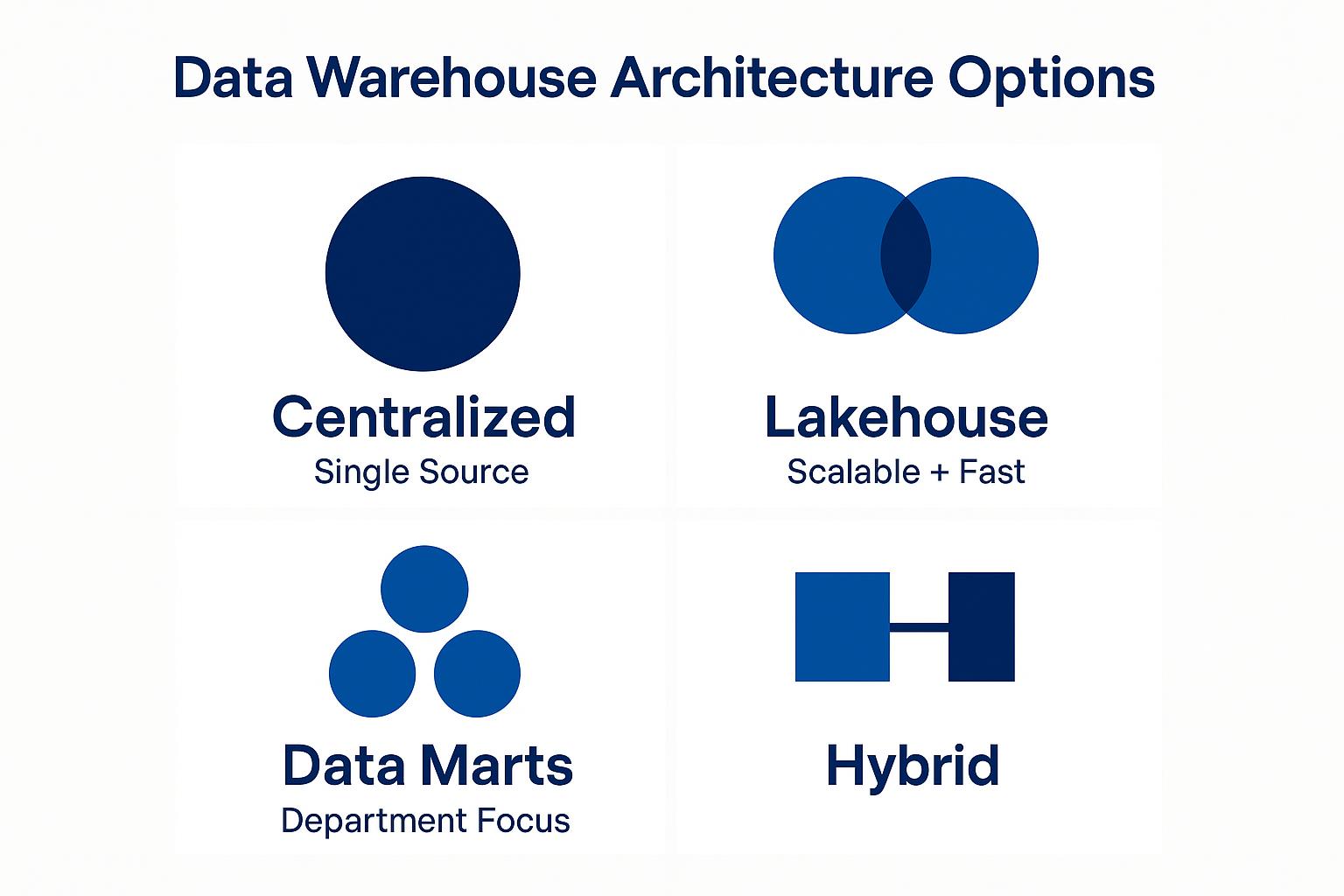 Data Warehouse Architecture Options

Centralized
Single Source

Lakehouse
Scalable + Fast

Data Marts
Department Focus

Hybrid